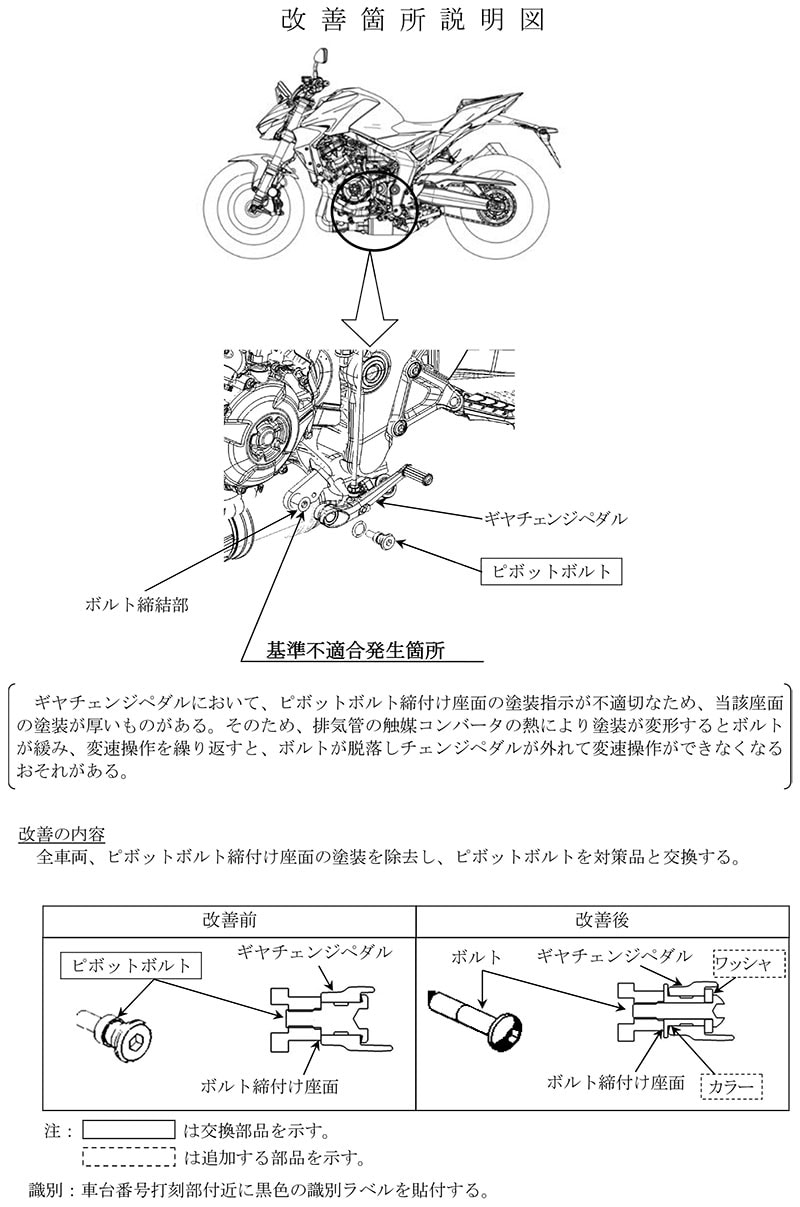 改善箇所説明図

ギヤチェンジペダル

ピボットボルト

ボルト締結部

基準不適合発生箇所

ギヤチェンジペダルにおいて、ピボットボルト締付け座面の塗装指示が不適切なため、当該座面の塗装が厚いものがある。そのため、排気管の触媒コンバータの熱により塗装が変形するとボルトが緩み、変速操作を繰り返すと、ボルトが脱落しチェンジペダルが外れて変速操作ができなくなるおそれがある。

改善の内容
全車両、ピボットボルト締付け座面の塗装を除去し、ピボットボルトを対策品と交換する。

| 改善前 | 改善後 |
|---|---|
| ピボットボルト ギヤチェンジペダル ボルト締付け座面 | ボルト ギヤチェンジペダル ワッシャ ボルト締付け座面 カラー |

注： は交換部品を示す。
は追加する部品を示す。

識別：車台番号打刻部付近に黒色の識別ラベルを貼付する。