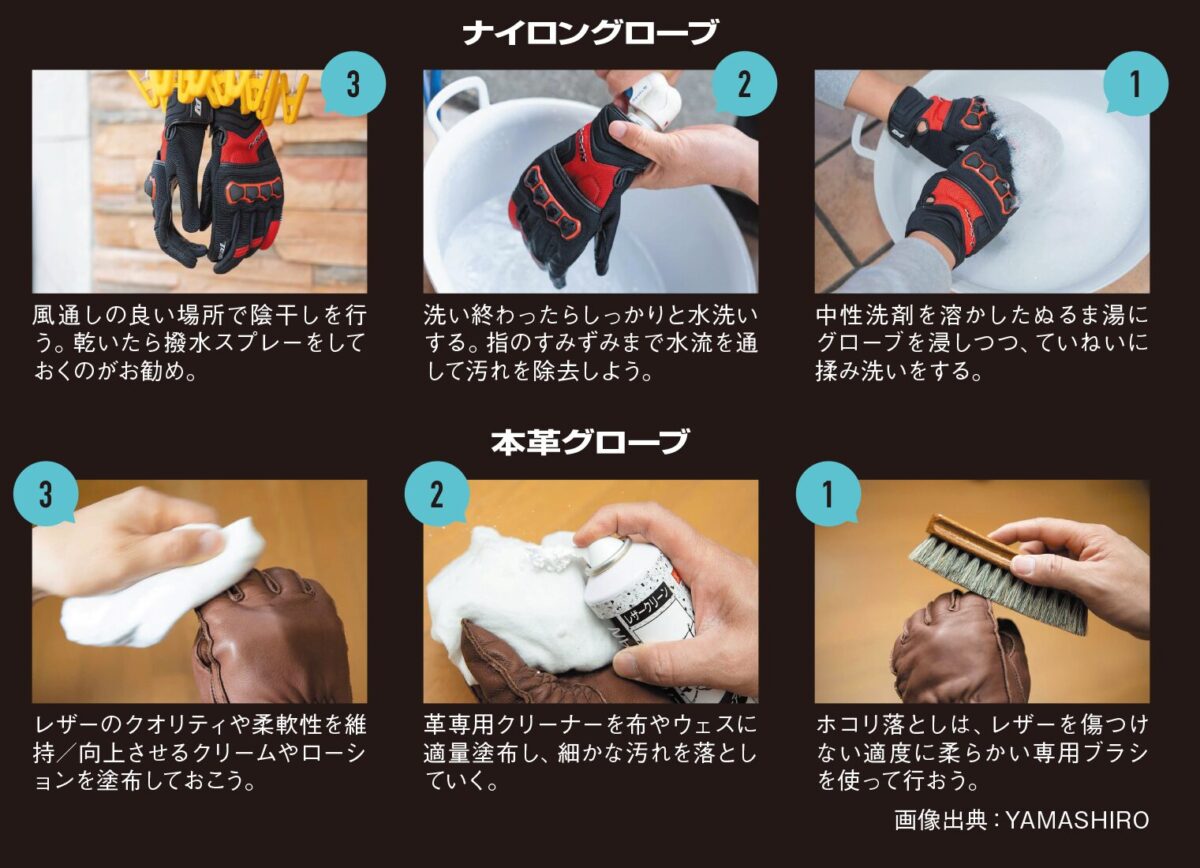 ナイロングローブ

3

風通しの良い場所で陰干しを行う。乾いたら撥水スプレーをしておくのがお勧め。

2

洗い終わったらしっかりと水洗いする。指のすみずみまで水流を通して汚れを除去しよう。

1

中性洗剤を溶かしたぬるま湯にグローブを浸しつつ、ていねいに揉み洗いをする。

本革グローブ

3

レザーのクオリティや柔軟性を維持／向上させるクリームやローションを塗布しておこう。

2

レザークリーン

革専用クリーナーを布やウェスに適量塗布し、細かな汚れを落としていく。

1

ホコリ落としは、レザーを傷つけない適度に柔らかい専用ブラシを使って行おう。

画像出典：YAMASHIRO