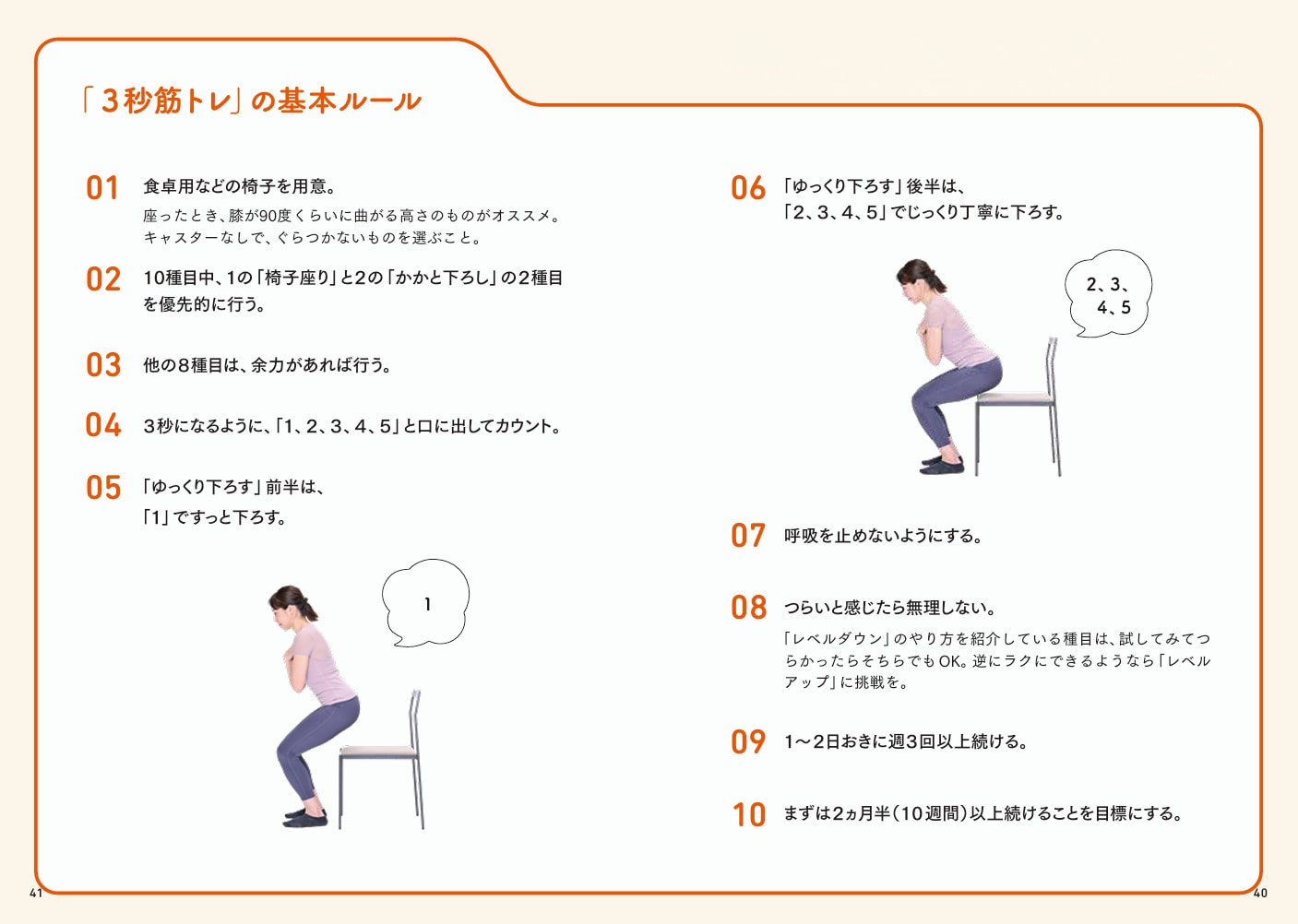 「３秒筋トレ」の基本ルール

01 食卓用などの椅子を用意。
座ったとき、膝が90度くらいに曲がる高さのものがオススメ。キャスターなしで、ぐらつかないものを選ぶこと。

02 10種目中、1の「椅子座り」と2の「かかと下ろし」の2種目を優先的に行う。

03 他の８種目は、余力があれば行う。

04 ３秒になるように、「1、2、3、4、5」と口に出してカウント。

05 「ゆっくり下ろす」前半は、「1」ですっと下ろす。

1

06 「ゆっくり下ろす」後半は、「2、3、4、5」でじっくり丁寧に下ろす。

2、3、4、5

07 呼吸を止めないようにする。

08 つらいと感じたら無理しない。
「レベルダウン」のやり方を紹介している種目は、試してみてつらかったらそちらでもOK。逆にラクにできるようなら「レベルアップ」に挑戦を。

09 1〜2日おきに週3回以上続ける。

10 まずは2ヵ月半（10週間）以上続けることを目標にする。

41

40