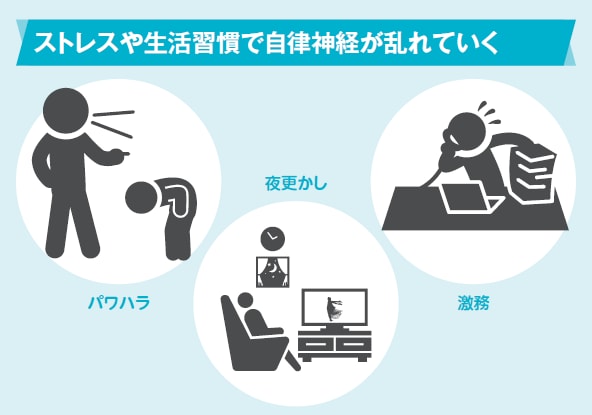 ストレスや生活習慣で自律神経が乱れていく

夜更かし

パワハラ

激務