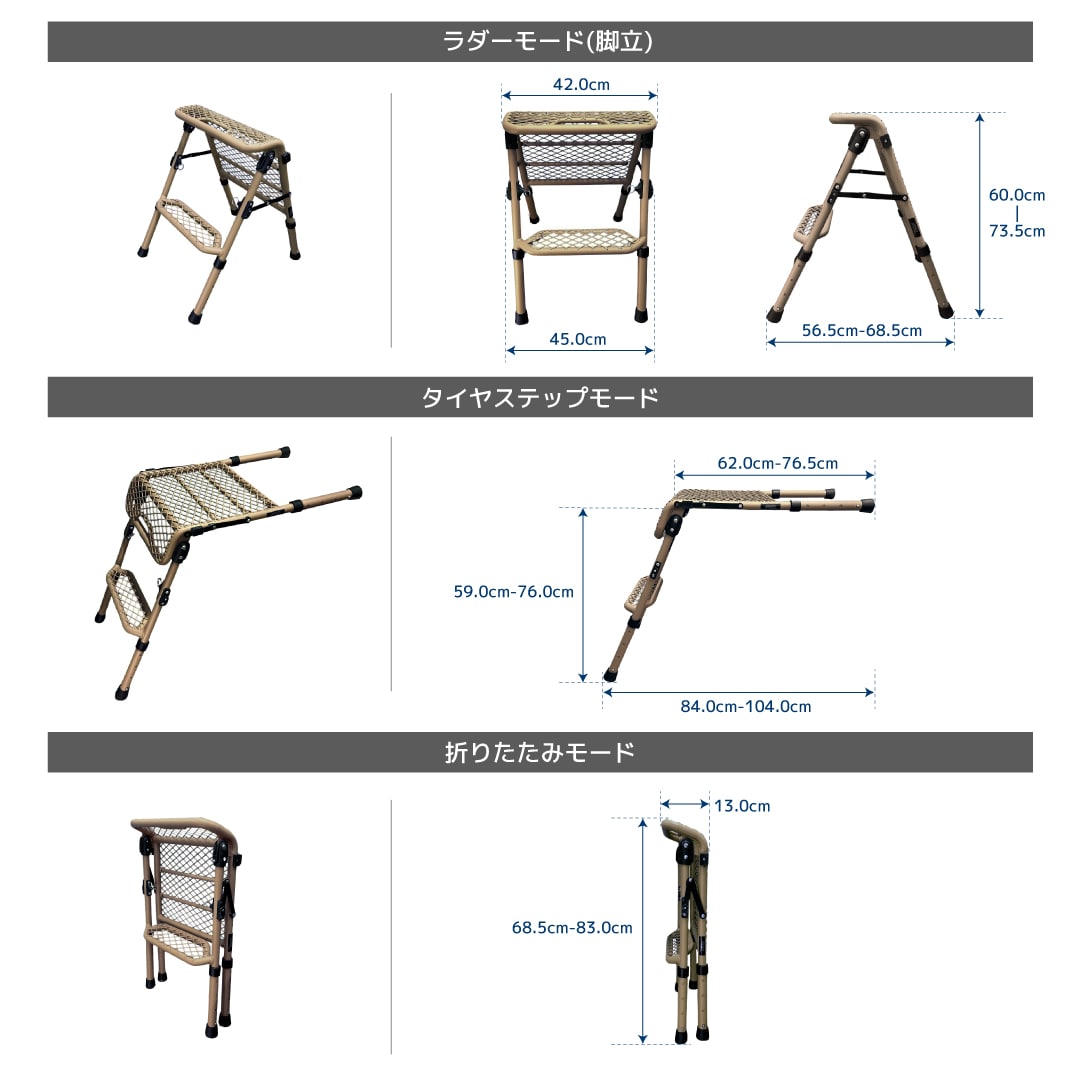 ラダーモード(脚立)

42.0cm

45.0cm

60.0cm
|
73.5cm

56.5cm-68.5cm

タイヤステップモード

62.0cm-76.5cm

59.0cm-76.0cm

84.0cm-104.0cm

折りたたみモード

13.0cm

68.5cm-83.0cm