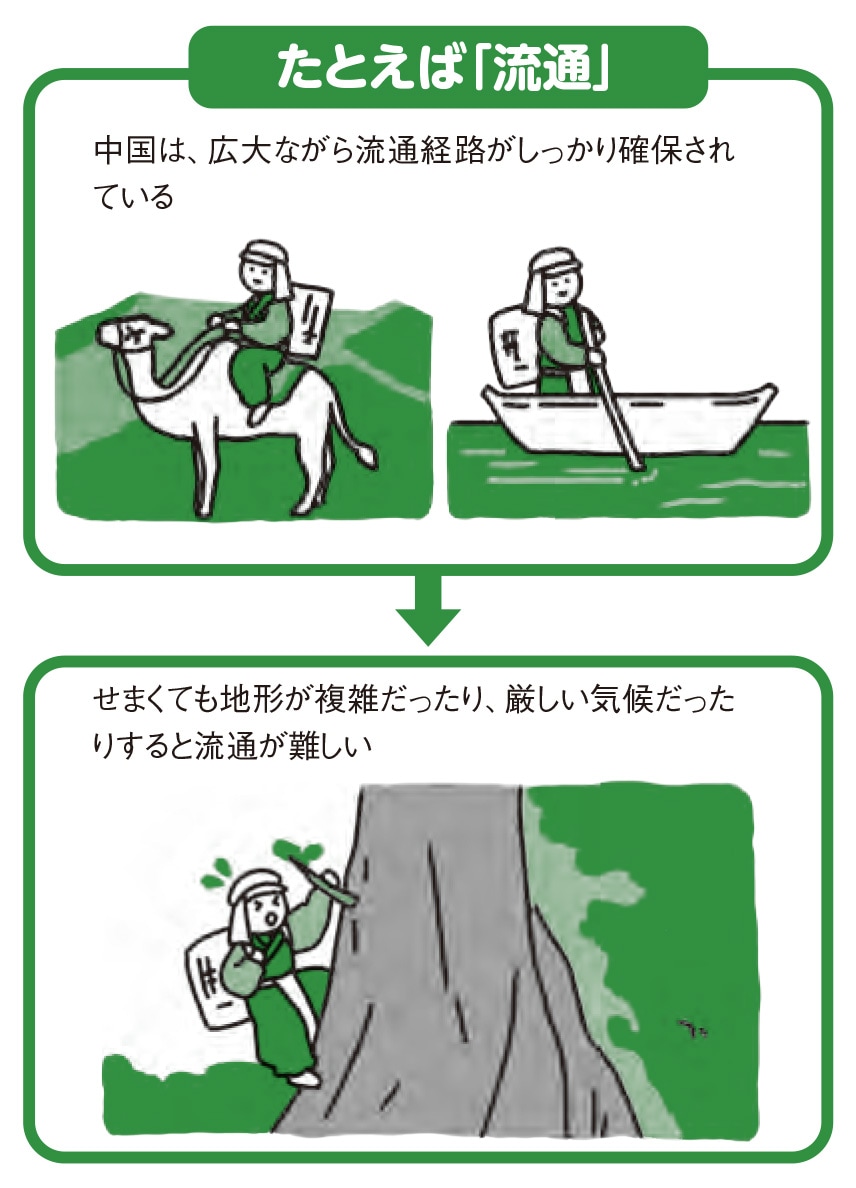 たとえば「流通」

中国は、広大ながら流通経路がしっかり確保されている

せまくても地形が複雑だったり、厳しい気候だったりすると流通が難しい