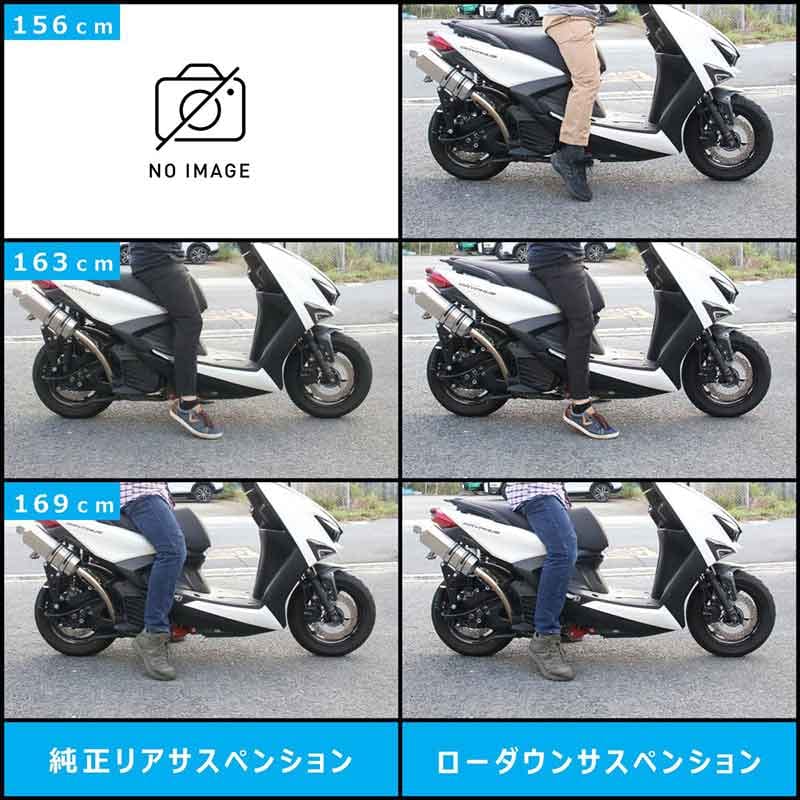 156cm

NO IMAGE

163cm

169cm

純正リアサスペンション

ローダウンサスペンション