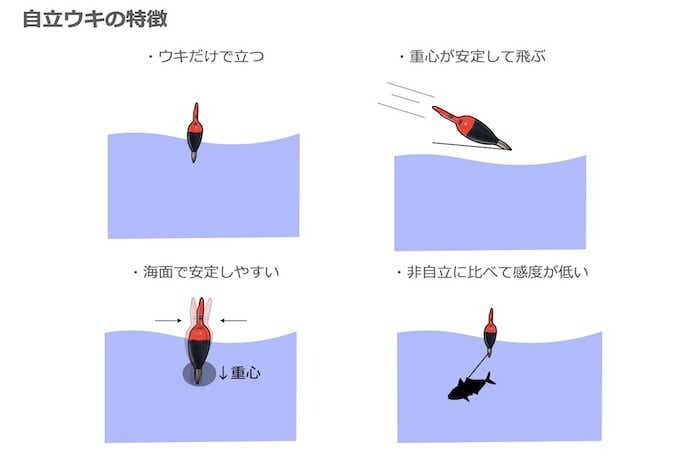 自立ウキの特徴

・ウキだけで立つ

・重心が安定して飛ぶ

・海面で安定しやすい

↓重心

・非自立に比べて感度が低い