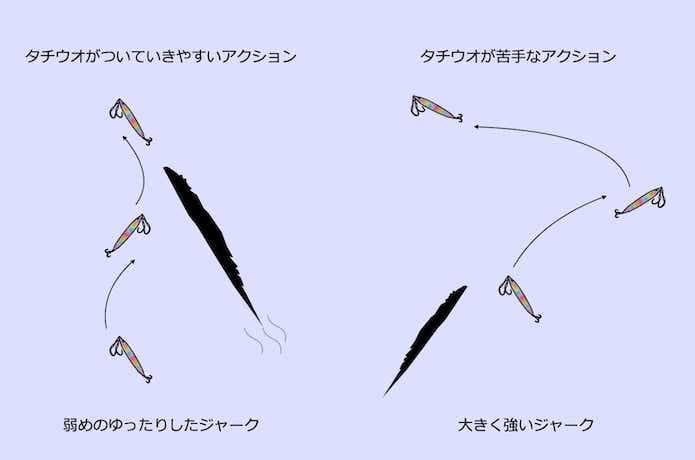 タチウオがついていきやすいアクション

弱めのゆったりしたジャーク

タチウオが苦手なアクション

大きく強いジャーク