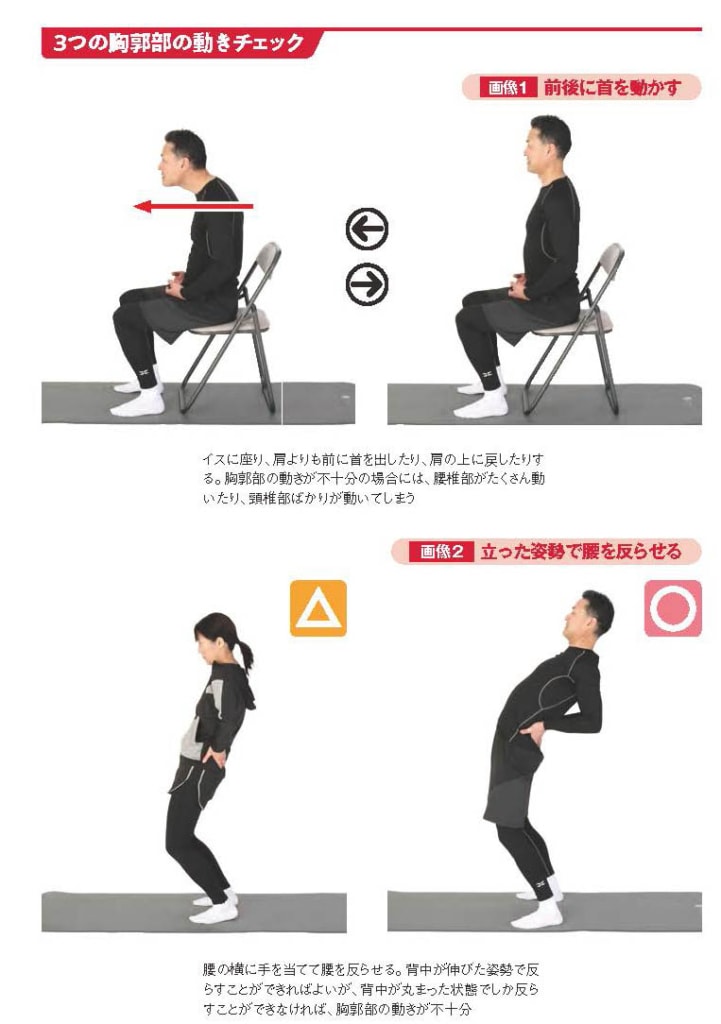 3つの胸郭部の動きチェック

画像1 前後に首を動かす

イスに座り、肩よりも前に首を出したり、肩の上に戻したりする。胸郭部の動きが不十分の場合には、腰椎部がたくさん動いたり、頸椎部ばかりが動いてしまう

画像2 立った姿勢で腰を反らせる

腰の横に手を当てて腰を反らせる。背中が伸びた姿勢で反らすことができればよいが、背中が丸まった状態でしか反らすことができなければ、胸郭部の動きが不十分