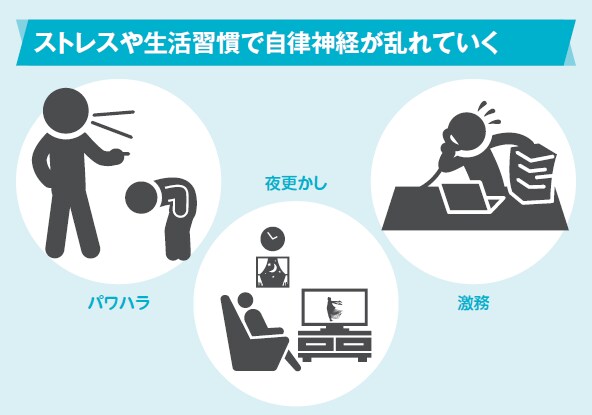 ストレスや生活習慣で自律神経が乱れていく

夜更かし

パワハラ

激務