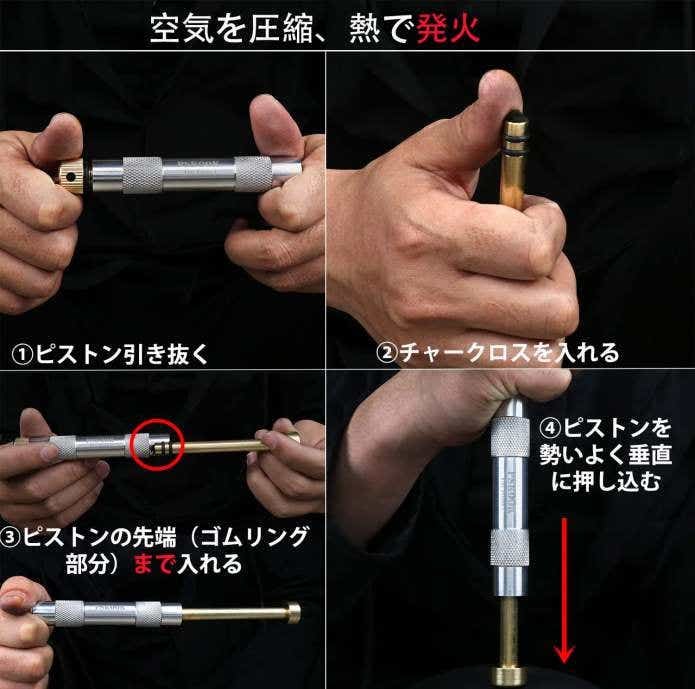 空気を圧縮、熱で発火

①ピストン引き抜く

②チャークロスを入れる

③ピストンの先端（ゴムリング部分）まで入れる

④ピストンを勢いよく垂直に押し込む