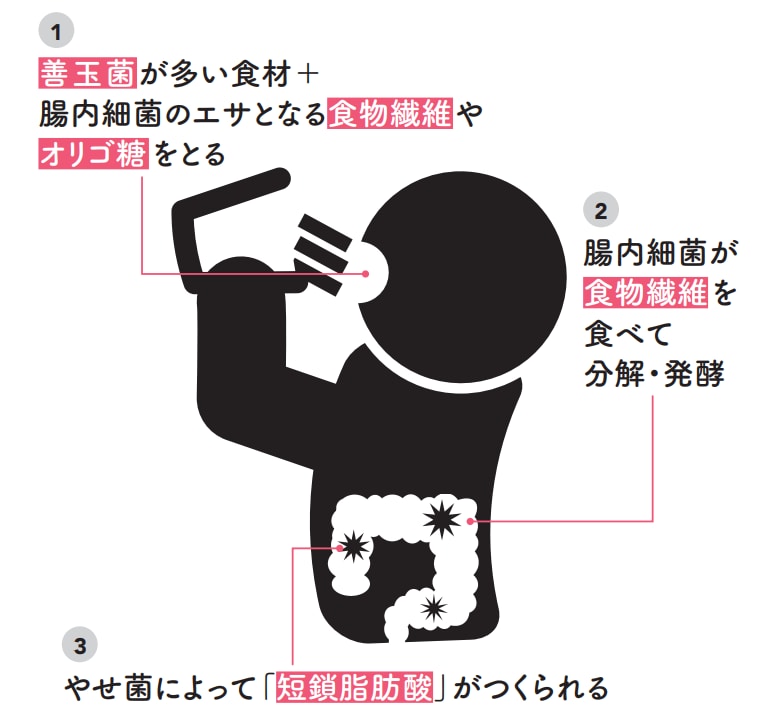 1

善玉菌が多い食材＋
腸内細菌のエサとなる食物繊維や
オリゴ糖をとる

2

腸内細菌が
食物繊維を
食べて
分解・発酵

3

やせ菌によって「短鎖脂肪酸」がつくられる