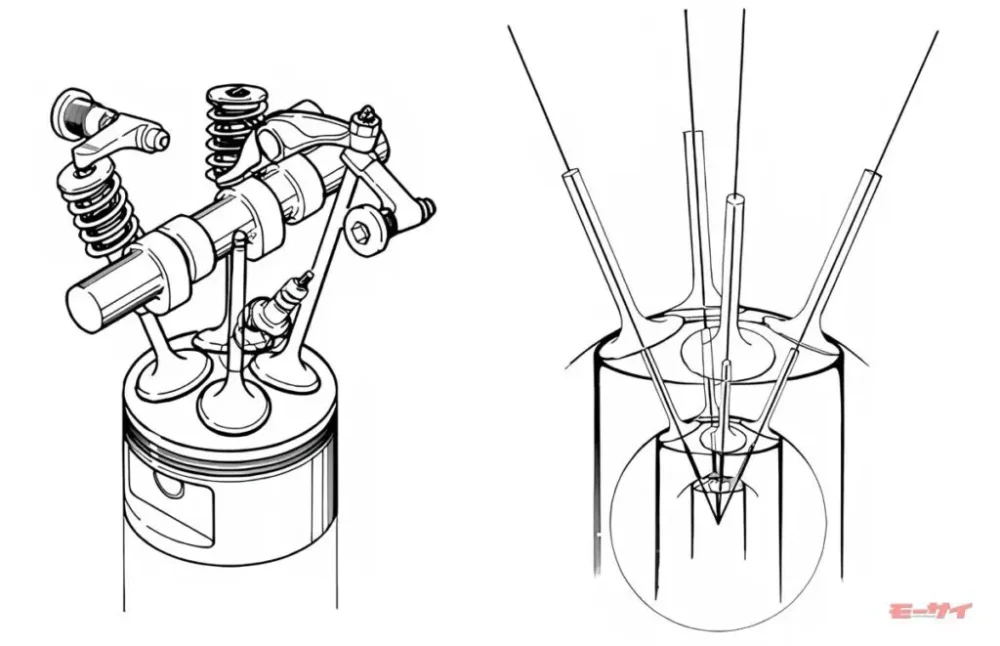 モーサイ