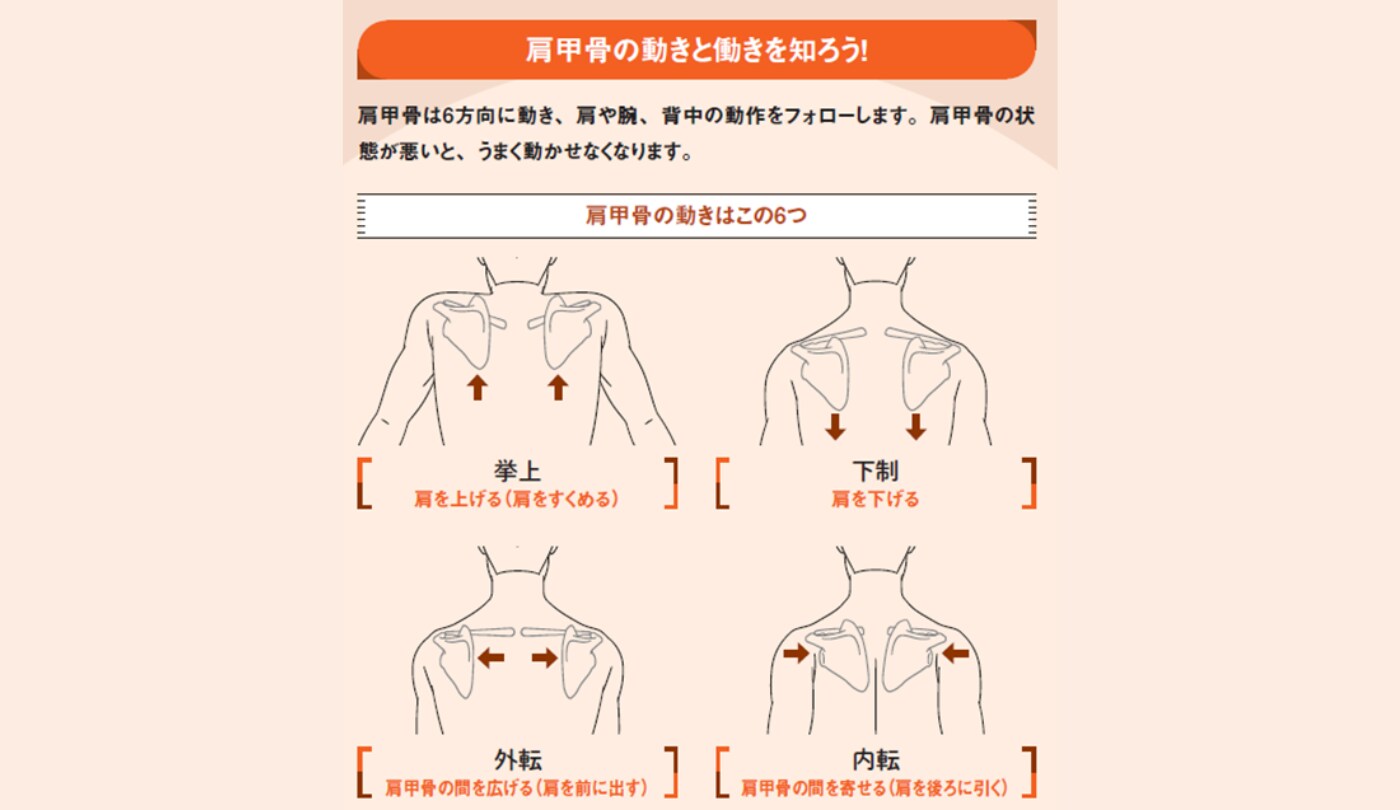 肩甲骨の動きと働きを知ろう!

肩甲骨は6方向に動き、肩や腕、背中の動作をフォローします。肩甲骨の状態が悪いと、うまく動かせなくなります。

肩甲骨の動きはこの6つ

挙上
肩を上げる(肩をすくめる)

下制
肩を下げる

外転
肩甲骨の間を広げる(肩を前に出す)

内転
肩甲骨の間を寄せる(肩を後ろに引く)