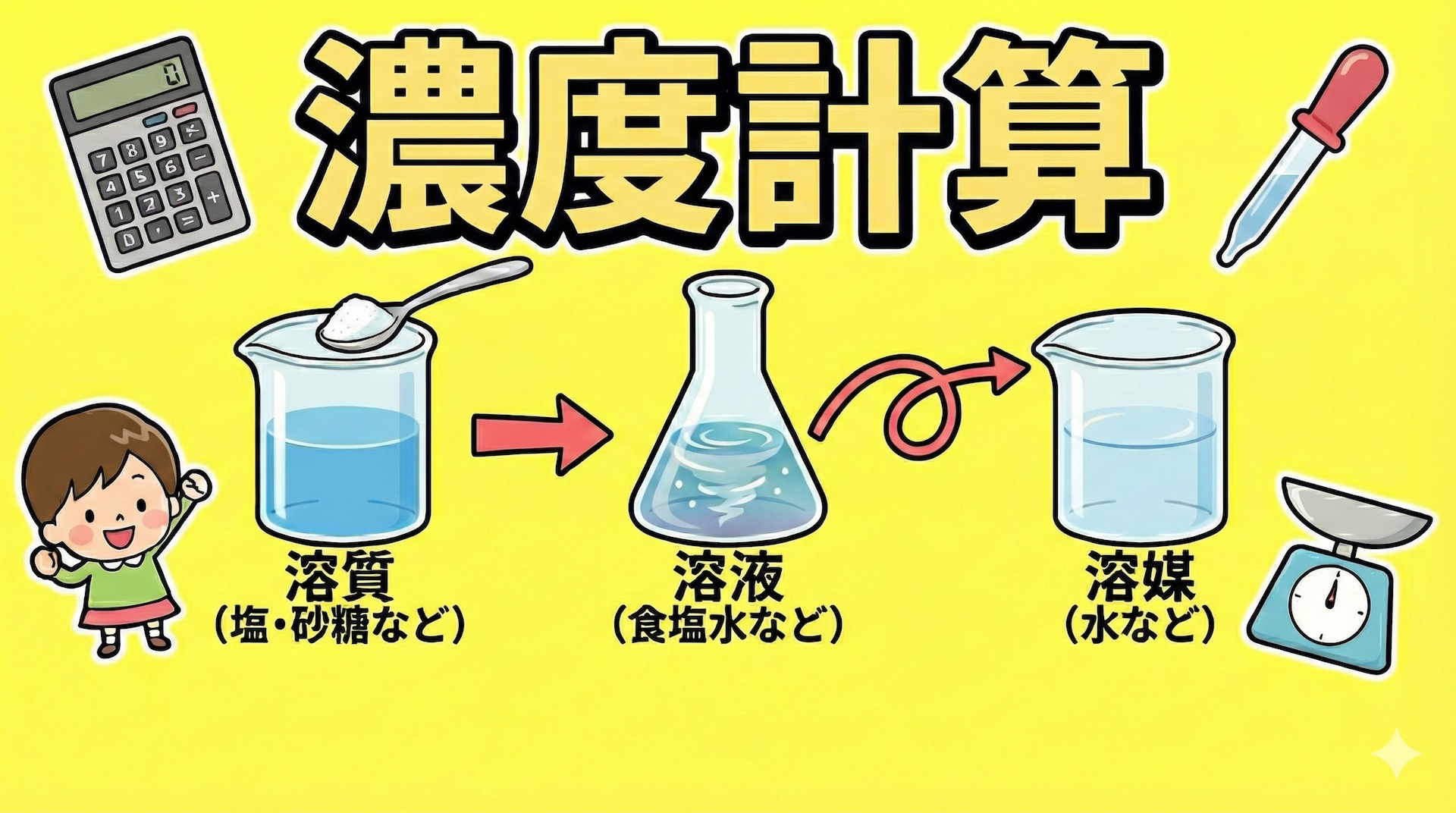 濃度計算

溶質
(塩・砂糖など)

溶液
(食塩水など)

溶媒
(水など)