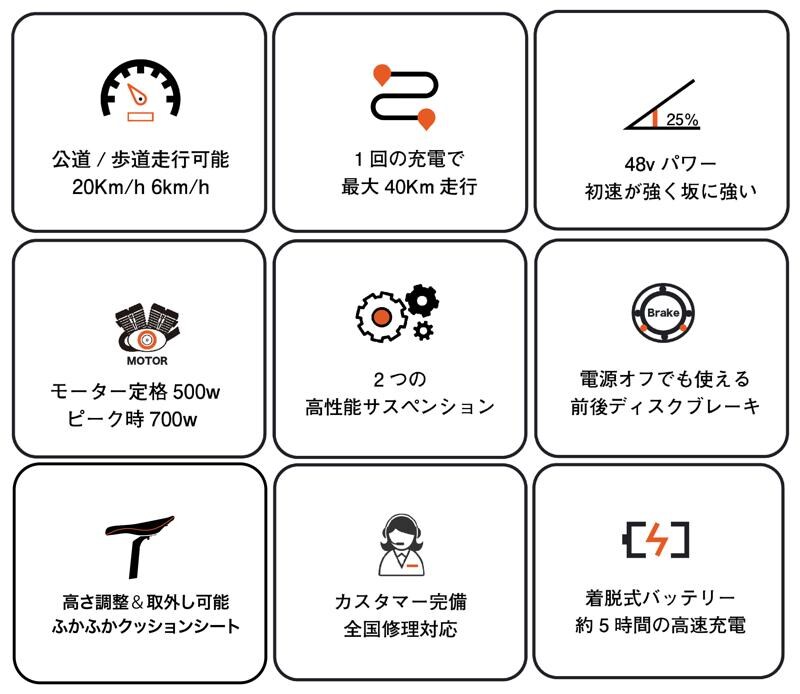 公道 / 歩道走行可能
20Km/h 6km/h

1 回の充電で
最大 40Km 走行

25%

48v パワー
初速が強く坂に強い

MOTOR

モーター定格 500w
ピーク時 700w

2 つの
高性能サスペンション

Brake

電源オフでも使える
前後ディスクブレーキ

高さ調整＆取外し可能
ふかふかクッションシート

カスタマー完備
全国修理対応

着脱式バッテリー
約 5 時間の高速充電