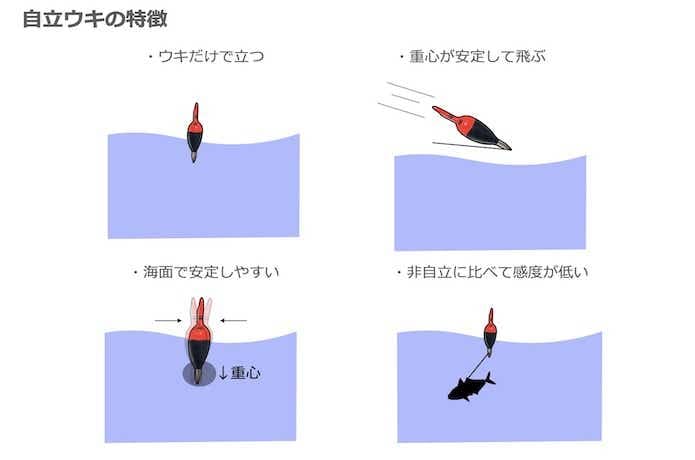 自立ウキの特徴

・ウキだけで立つ

・重心が安定して飛ぶ

・海面で安定しやすい

↓重心

・非自立に比べて感度が低い