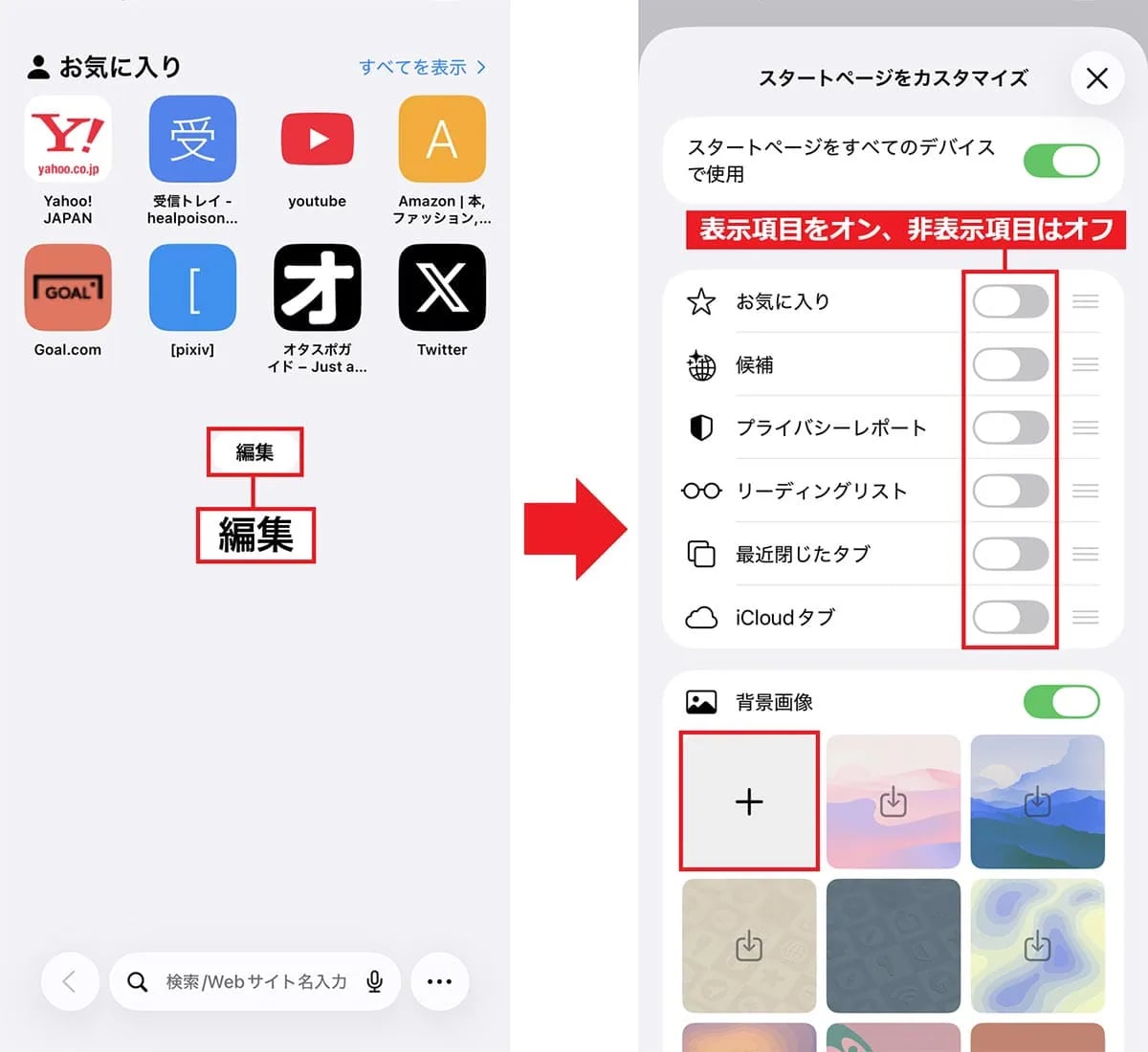 お気に入り
すべてを表示 >

Y!
yahoo.co.jp
Yahoo! JAPAN

受
受信トレイ - healpoison...

youtube

A
Amazon | 本, ファッション,...

GOAL
Goal.com

[
[pixiv]

オ
オタスポガイド – Just a...

Twitter

編集

編集

検索/Webサイト名入力

スタートページをカスタマイズ

スタートページをすべてのデバイスで使用

表示項目をオン、非表示項目はオフ

お気に入り

候補

プライバシーレポート

リーディングリスト

最近閉じたタブ

iCloudタブ

背景画像

+