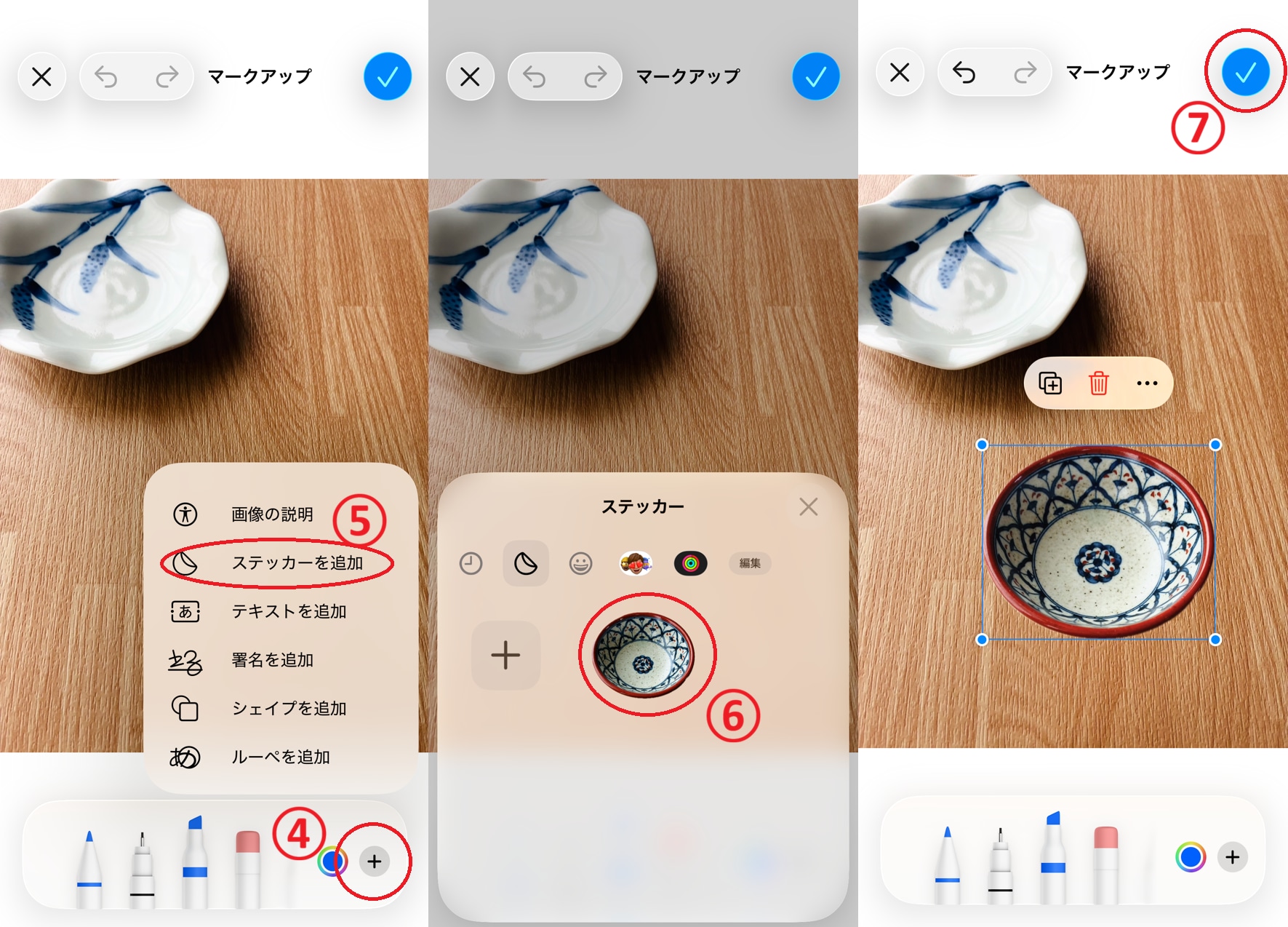 マークアップ

画像の説明
⑤
ステッカーを追加
テキストを追加
署名を追加
シェイプを追加
ルーペを追加
④

マークアップ

ステッカー
編集
⑥

マークアップ
⑦