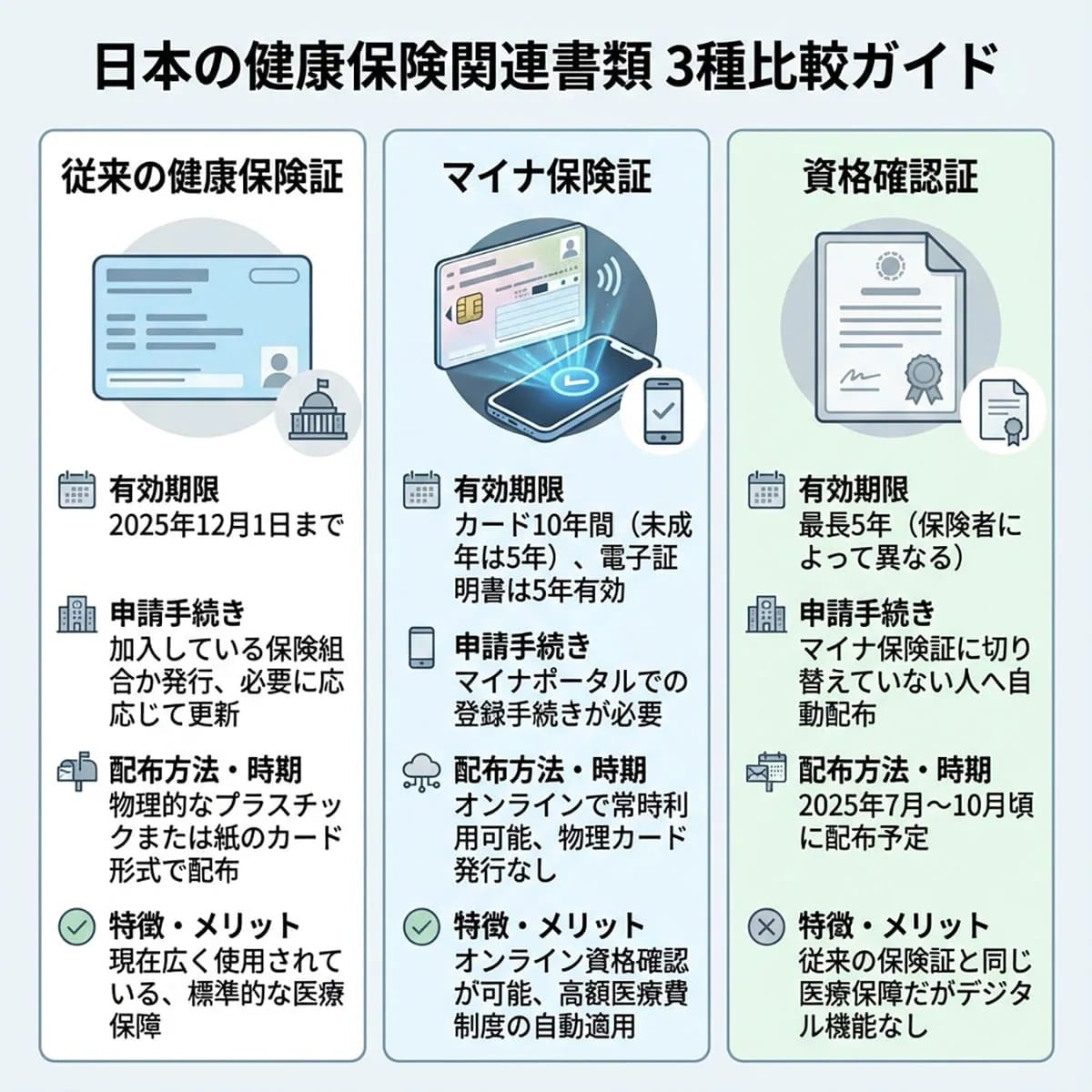 日本の健康保険関連書類 3種比較ガイド

従来の健康保険証

有効期限
2025年12月1日まで

申請手続き
加入している保険組合か発行、必要に応応じて更新

配布方法・時期
物理的なプラスチックまたは紙のカード形式で配布

特徴・メリット
現在広く使用されている、標準的な医療保障

マイナ保険証

有効期限
カード10年間（未成年は5年）、電子証明書は5年有効

申請手続き
マイナポータルでの登録手続きが必要

配布方法・時期
オンラインで常時利用可能、物理カード発行なし

特徴・メリット
オンライン資格確認が可能、高額医療費制度の自動適用

資格確認証

有効期限
最長5年（保険者によって異なる）

申請手続き
マイナ保険証に切り替えていない人へ自動配布

配布方法・時期
2025年7月～10月頃に配布予定

特徴・メリット
従来の保険証と同じ医療保障だがデジタル機能なし